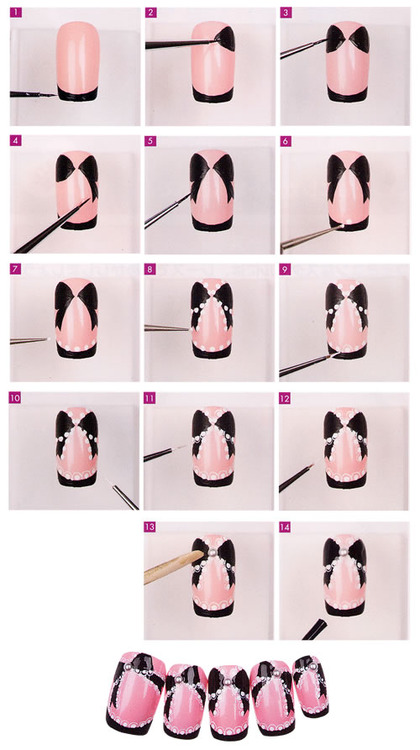 1
2
3
4
5
6
7
8
9
10
11
12
13
14